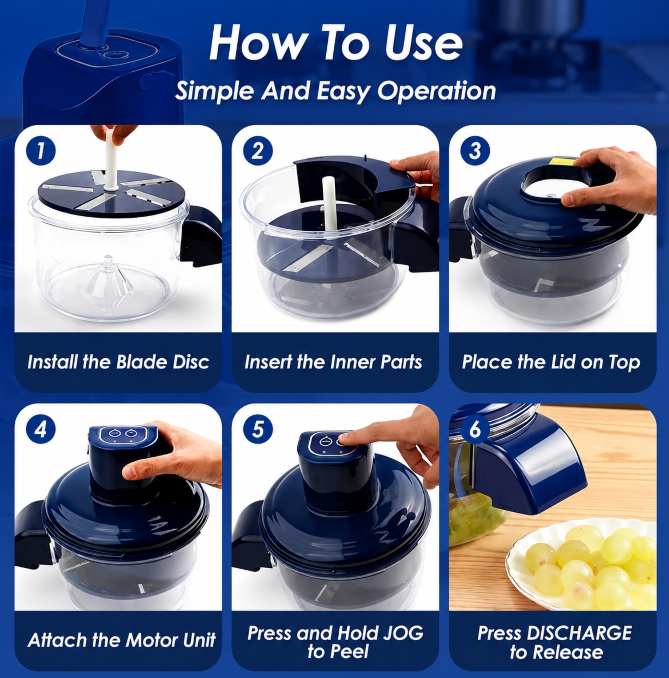 How To Use
Simple And Easy Operation

1
Install the Blade Disc

2
Insert the Inner Parts

3
Place the Lid on Top

4
Attach the Motor Unit

5
Press and Hold JOG to Peel

6
Press DISCHARGE to Release